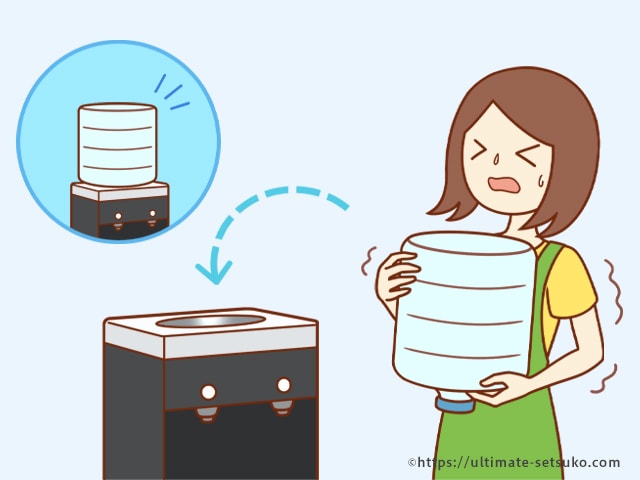 ©https://ultimate-setsuko.com